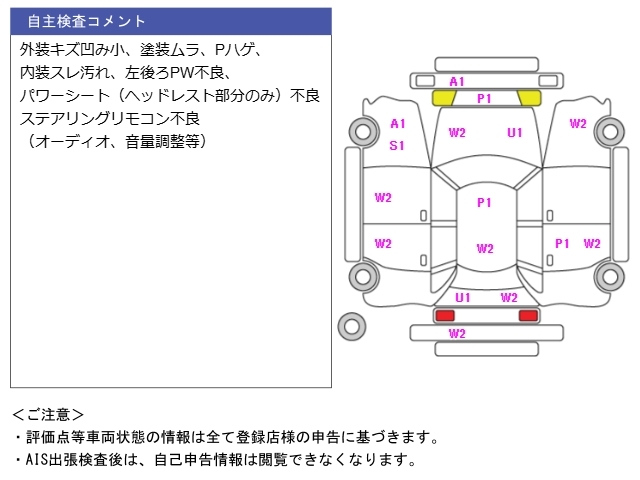 自主検査コメント

外装キズ凹み小、塗装ムラ、Pハゲ、
内装スレ汚れ、左後ろPW不良、
パワーシート（ヘッドレスト部分のみ）不良
ステアリングリモコン不良
（オーディオ、音量調整等）

A1
P1
A1
S1
W2
U1
W2
W2
P1
W2
W2
P1
W2
U1
W2
W2

＜ご注意＞
・評価点等車両状態の情報は全て登録店様の申告に基づきます。
・AIS出張検査後は、自己申告情報は閲覧できなくなります。