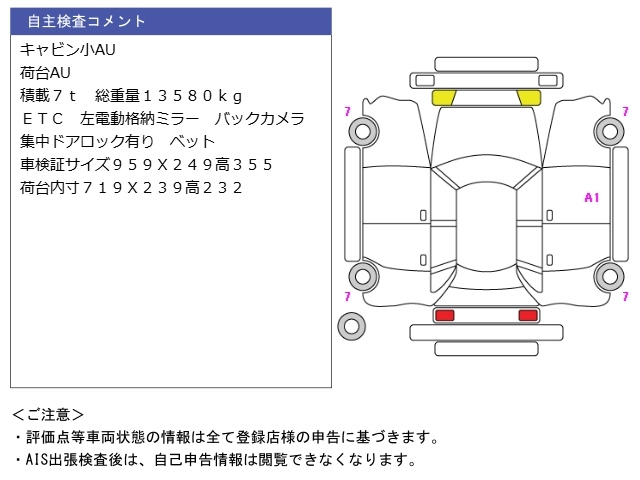 自主検査コメント

キャビン小AU
荷台AU
積載７ｔ　総重量１３５８０ｋｇ
ＥＴＣ　左電動格納ミラー　バックカメラ
集中ドアロック有り　ベット
車検証サイズ９５９Ｘ２４９高３５５
荷台内寸７１９Ｘ２３９高２３２

7
7
A1
7
7

＜ご注意＞
・評価点等車両状態の情報は全て登録店様の申告に基づきます。
・AIS出張検査後は、自己申告情報は閲覧できなくなります。