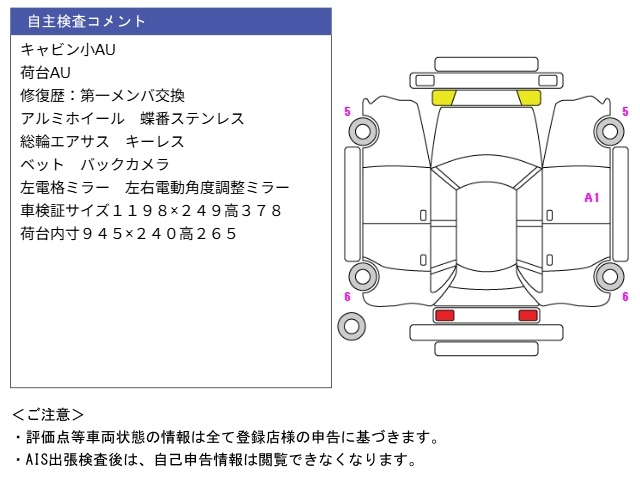 自主検査コメント

キャビン小AU
荷台AU
修復歴：第一メンバ交換
アルミホイール　蝶番ステンレス
総輪エアサス　キーレス
ベット　バックカメラ
左電格ミラー　左右電動角度調整ミラー
車検証サイズ１１９８×２４９高３７８
荷台内寸９４５×２４０高２６５

5
5
A1
6
6

＜ご注意＞
・評価点等車両状態の情報は全て登録店様の申告に基づきます。
・AIS出張検査後は、自己申告情報は閲覧できなくなります。