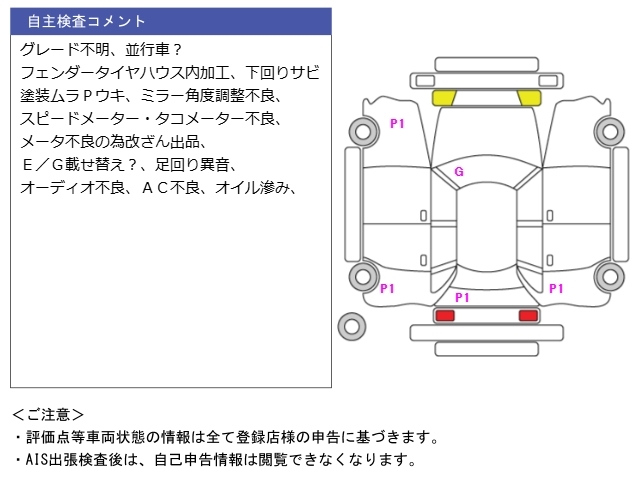 自主検査コメント

グレード不明、並行車？
フェンダータイヤハウス内加工、下回りサビ
塗装ムラＰウキ、ミラー角度調整不良、
スピードメーター・タコメーター不良、
メータ不良の為改ざん出品、
Ｅ／Ｇ載せ替え？、足回り異音、
オーディオ不良、ＡＣ不良、オイル滲み、

P1
G
P1
P1
P1

＜ご注意＞
・評価点等車両状態の情報は全て登録店様の申告に基づきます。
・AIS出張検査後は、自己申告情報は閲覧できなくなります。