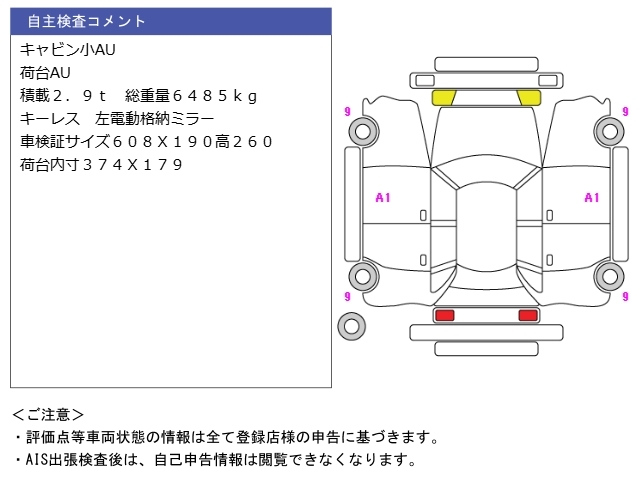 自主検査コメント

キャビン小AU
荷台AU
積載２．９ｔ　総重量６４８５ｋｇ
キーレス　左電動格納ミラー
車検証サイズ６０８Ｘ１９０高２６０
荷台内寸３７４Ｘ１７９

9
9
A1
A1
9
9

＜ご注意＞
・評価点等車両状態の情報は全て登録店様の申告に基づきます。
・AIS出張検査後は、自己申告情報は閲覧できなくなります。