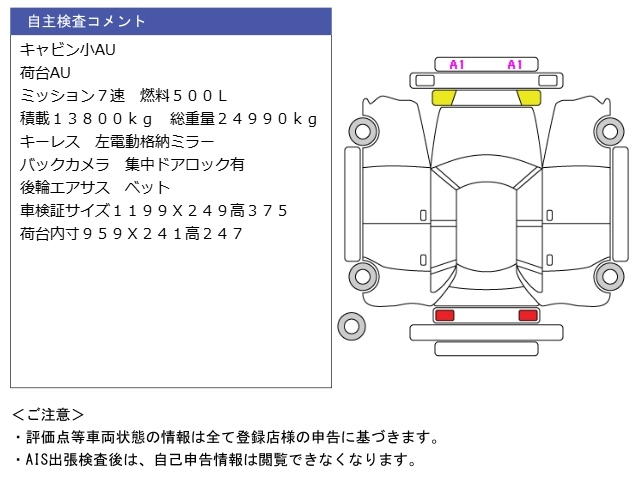 自主検査コメント

キャビン小AU
荷台AU
ミッション７速　燃料５００Ｌ
積載１３８００ｋｇ　総重量２４９９０ｋｇ
キーレス　左電動格納ミラー
バックカメラ　集中ドアロック有
後輪エアサス　ベット
車検証サイズ１１９９Ｘ２４９高３７５
荷台内寸９５９Ｘ２４１高２４７

A1　A1

＜ご注意＞
・評価点等車両状態の情報は全て登録店様の申告に基づきます。
・AIS出張検査後は、自己申告情報は閲覧できなくなります。