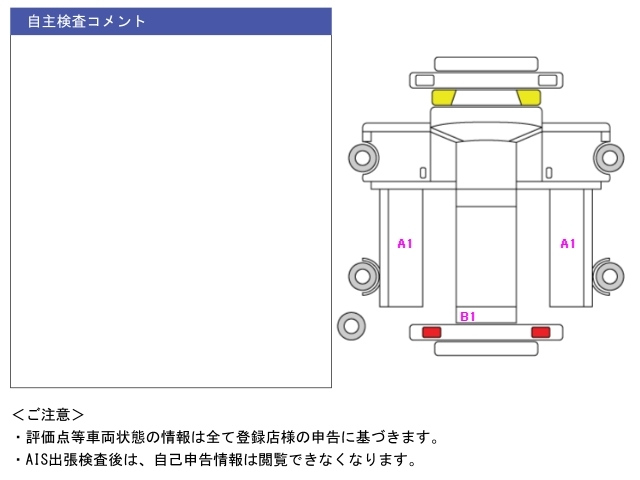 自主検査コメント

A1
A1
B1

＜ご注意＞
・評価点等車両状態の情報は全て登録店様の申告に基づきます。
・AIS出張検査後は、自己申告情報は閲覧できなくなります。