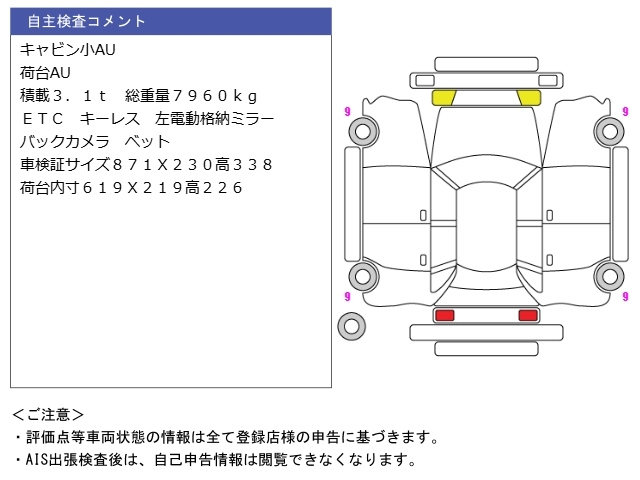 自主検査コメント

キャビン小AU
荷台AU
積載３．１ｔ　総重量７９６０ｋｇ
ＥＴＣ　キーレス　左電動格納ミラー
バックカメラ　ベット
車検証サイズ８７１Ｘ２３０高３３８
荷台内寸６１９Ｘ２１９高２２６

9 9 9 9

＜ご注意＞
・評価点等車両状態の情報は全て登録店様の申告に基づきます。
・AIS出張検査後は、自己申告情報は閲覧できなくなります。