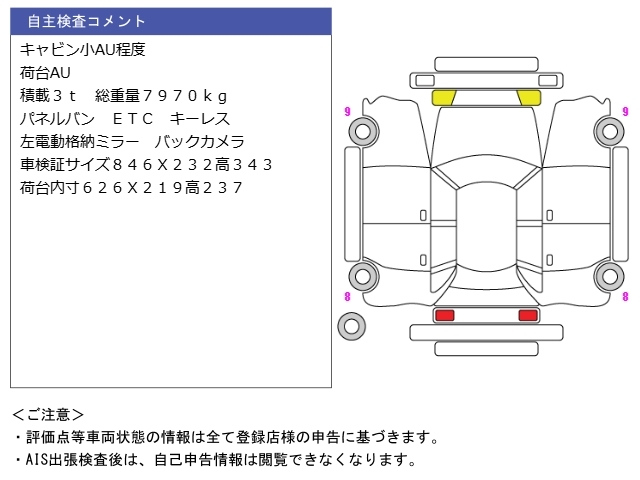 自主検査コメント

キャビン小AU程度
荷台AU
積載３ｔ　総重量７９７０ｋｇ
パネルバン　ＥＴＣ　キーレス
左電動格納ミラー　バックカメラ
車検証サイズ８４６Ｘ２３２高３４３
荷台内寸６２６Ｘ２１９高２３７

9
9
8
8

＜ご注意＞
・評価点等車両状態の情報は全て登録店様の申告に基づきます。
・AIS出張検査後は、自己申告情報は閲覧できなくなります。