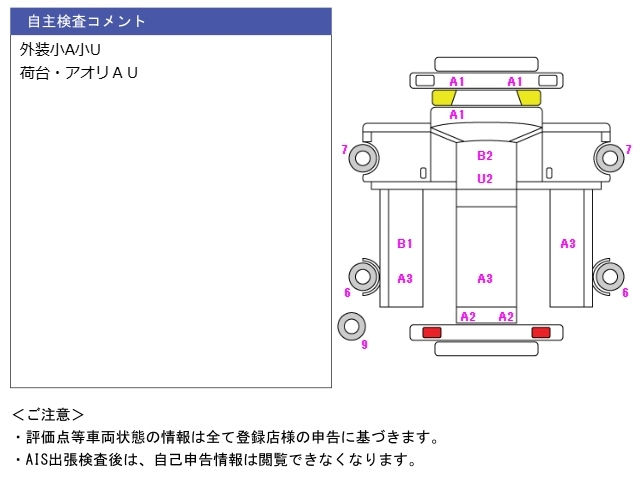 自主検査コメント

外装小A小U
荷台・アオリＡＵ

A1 A1
A1
7 7
B2
U2
B1
A3
A3 A3
6 6
A2 A2
9

＜ご注意＞
・評価点等車両状態の情報は全て登録店様の申告に基づきます。
・AIS出張検査後は、自己申告情報は閲覧できなくなります。