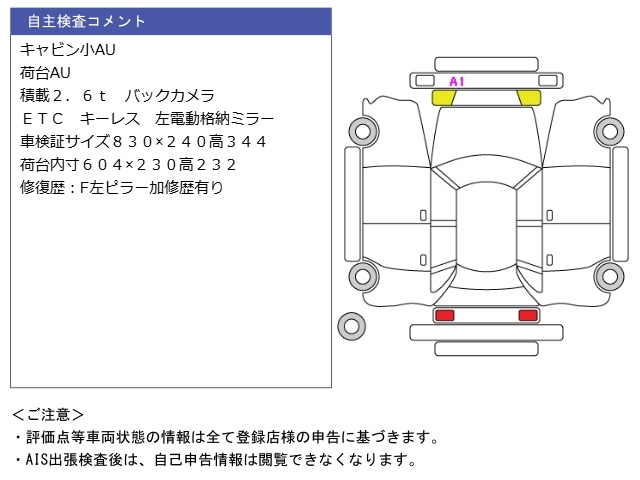 自主検査コメント

キャビン小AU
荷台AU
積載２．６ｔ　バックカメラ
ＥＴＣ　キーレス　左電動格納ミラー
車検証サイズ８３０×２４０高３４４
荷台内寸６０４×２３０高２３２
修復歴：F左ピラー加修歴有り

A1

＜ご注意＞
・評価点等車両状態の情報は全て登録店様の申告に基づきます。
・AIS出張検査後は、自己申告情報は閲覧できなくなります。