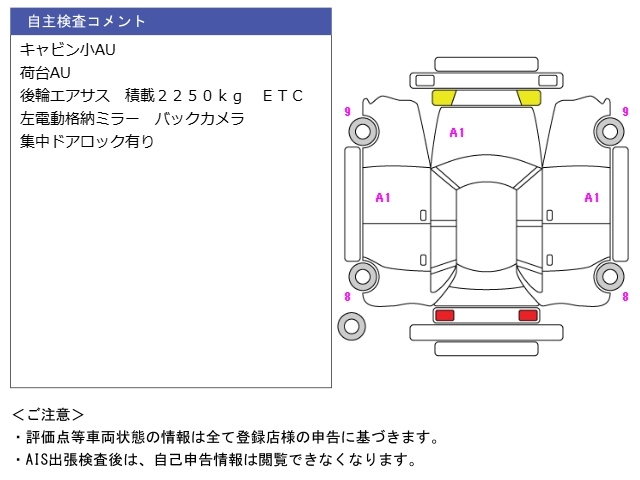 自主検査コメント

キャビン小AU
荷台AU
後輪エアサス　積載２２５０ｋｇ　ＥＴＣ
左電動格納ミラー　バックカメラ
集中ドアロック有り

9
9
A1
A1
A1
8
8

＜ご注意＞
・評価点等車両状態の情報は全て登録店様の申告に基づきます。
・AIS出張検査後は、自己申告情報は閲覧できなくなります。