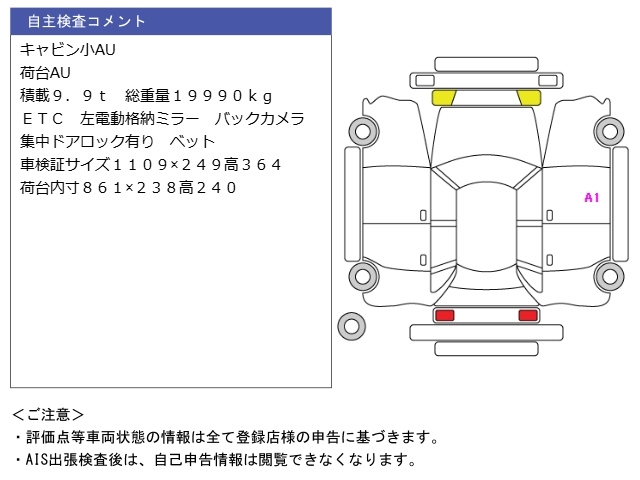 自主検査コメント

キャビン小AU
荷台AU
積載９．９ｔ　総重量１９９９０ｋｇ
ＥＴＣ　左電動格納ミラー　バックカメラ
集中ドアロック有り　ベット
車検証サイズ１１０９×２４９高３６４
荷台内寸８６１×２３８高２４０

A1

＜ご注意＞
・評価点等車両状態の情報は全て登録店様の申告に基づきます。
・AIS出張検査後は、自己申告情報は閲覧できなくなります。