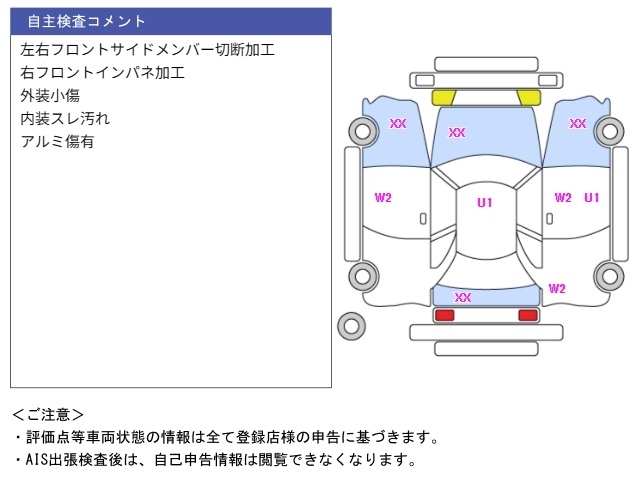 自主検査コメント

左右フロントサイドメンバー切断加工
右フロントインパネ加工
外装小傷
内装スレ汚れ
アルミ傷有

XX
XX
XX
W2
U1
W2
U1
XX
W2

＜ご注意＞
・評価点等車両状態の情報は全て登録店様の申告に基づきます。
・AIS出張検査後は、自己申告情報は閲覧できなくなります。