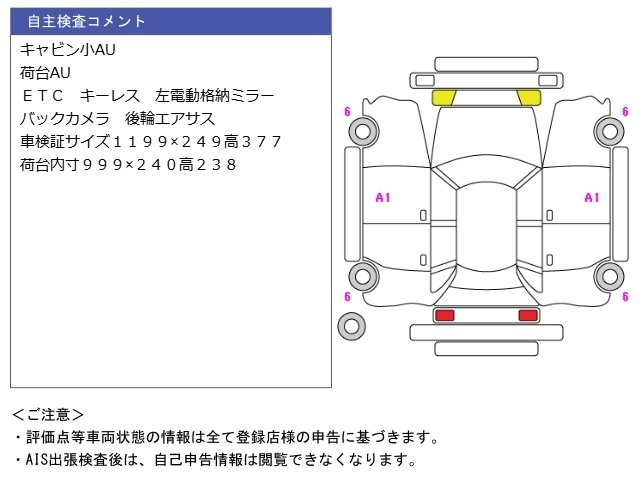 自主検査コメント

キャビン小AU
荷台AU
ＥＴＣ　キーレス　左電動格納ミラー
バックカメラ　後輪エアサス
車検証サイズ１１９９×２４９高３７７
荷台内寸９９９×２４０高２３８

6
6
A1
A1
6
6

＜ご注意＞
・評価点等車両状態の情報は全て登録店様の申告に基づきます。
・AIS出張検査後は、自己申告情報は閲覧できなくなります。