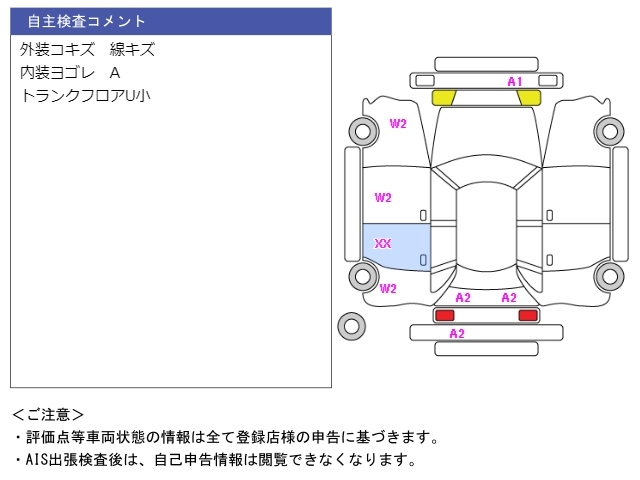 自主検査コメント

外装コキズ　線キズ
内装ヨゴレ　A
トランクフロアU小

A1
W2
W2
XX
W2
A2
A2
A2

＜ご注意＞
・評価点等車両状態の情報は全て登録店様の申告に基づきます。
・AIS出張検査後は、自己申告情報は閲覧できなくなります。