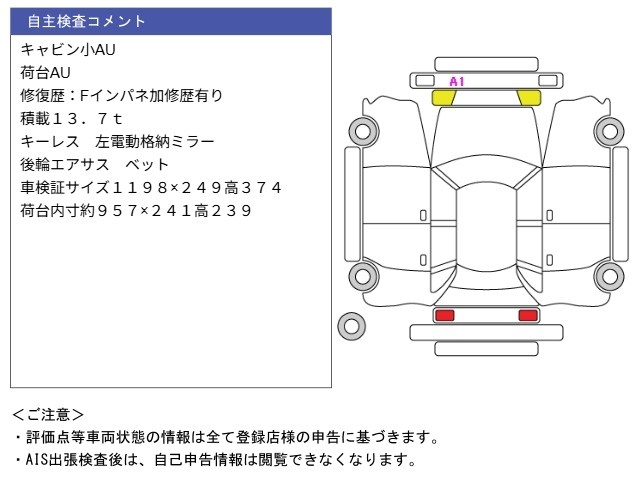 自主検査コメント

キャビン小AU
荷台AU
修復歴：Fインパネ加修歴有り
積載１３．７t
キーレス　左電動格納ミラー
後輪エアサス　ベット
車検証サイズ１１９８×２４９高３７４
荷台内寸約９５７×２４１高２３９

A1

＜ご注意＞
・評価点等車両状態の情報は全て登録店様の申告に基づきます。
・AIS出張検査後は、自己申告情報は閲覧できなくなります。