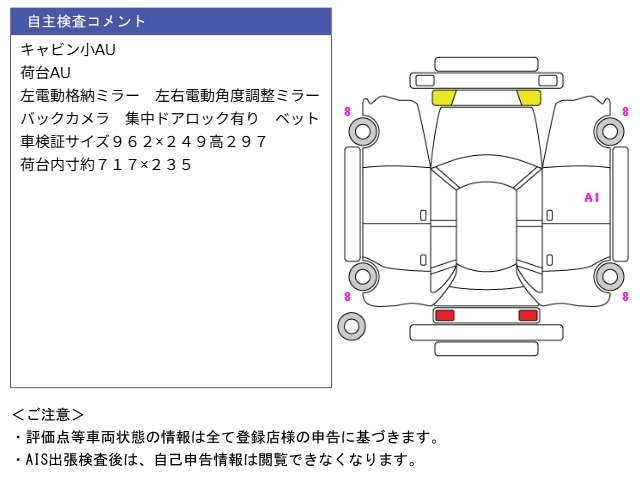 自主検査コメント

キャビン小AU
荷台AU
左電動格納ミラー　左右電動角度調整ミラー
バックカメラ　集中ドアロック有り　ベット
車検証サイズ９６２×２４９高２９７
荷台内寸約７１７×２３５

8
8
A1
8
8

＜ご注意＞
・評価点等車両状態の情報は全て登録店様の申告に基づきます。
・AIS出張検査後は、自己申告情報は閲覧できなくなります。