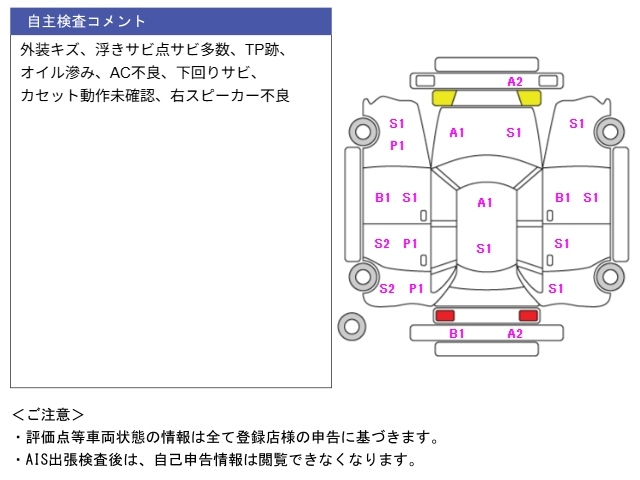 自主検査コメント

外装キズ、浮きサビ点サビ多数、TP跡、オイル滲み、AC不良、下回りサビ、カセット動作未確認、右スピーカー不良

A2
S1
P1
A1
S1
S1
B1
S1
A1
B1
S1
S2
P1
S1
S1
S2
P1
S1
B1
A2

＜ご注意＞
・評価点等車両状態の情報は全て登録店様の申告に基づきます。
・AIS出張検査後は、自己申告情報は閲覧できなくなります。