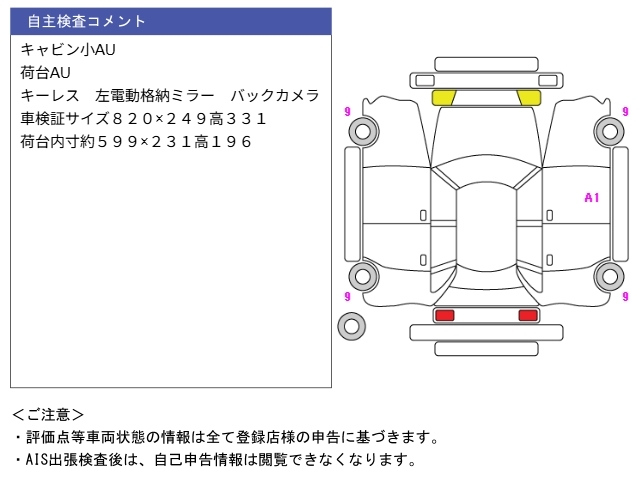 自主検査コメント

キャビン小AU
荷台AU
キーレス　左電動格納ミラー　バックカメラ
車検証サイズ８２０×２４９高３３１
荷台内寸約５９９×２３１高１９６

9
9
A1
9
9

＜ご注意＞
・評価点等車両状態の情報は全て登録店様の申告に基づきます。
・AIS出張検査後は、自己申告情報は閲覧できなくなります。