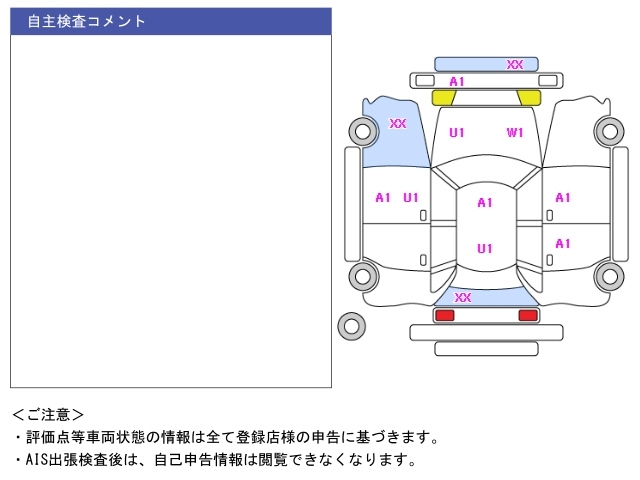 自主検査コメント

XX
A1
XX
U1
W1
A1
U1
A1
A1
U1
A1
XX

＜ご注意＞
・評価点等車両状態の情報は全て登録店様の申告に基づきます。
・AIS出張検査後は、自己申告情報は閲覧できなくなります。