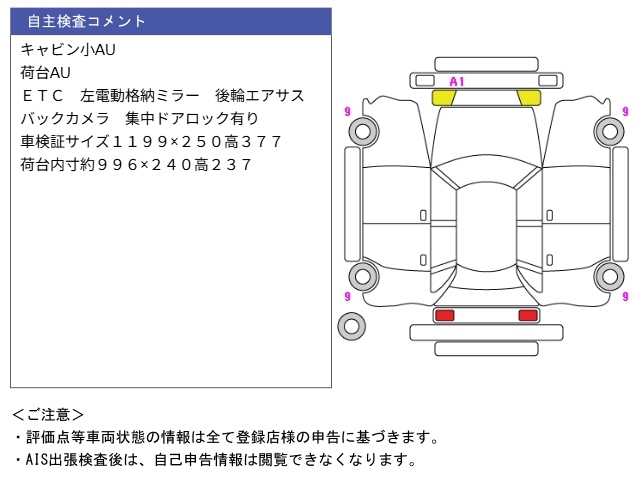 自主検査コメント

キャビン小AU
荷台AU
ＥＴＣ　左電動格納ミラー　後輪エアサス
バックカメラ　集中ドアロック有り
車検証サイズ１１９９×２５０高３７７
荷台内寸約９９６×２４０高２３７

A1
9
9
9
9

＜ご注意＞
・評価点等車両状態の情報は全て登録店様の申告に基づきます。
・AIS出張検査後は、自己申告情報は閲覧できなくなります。