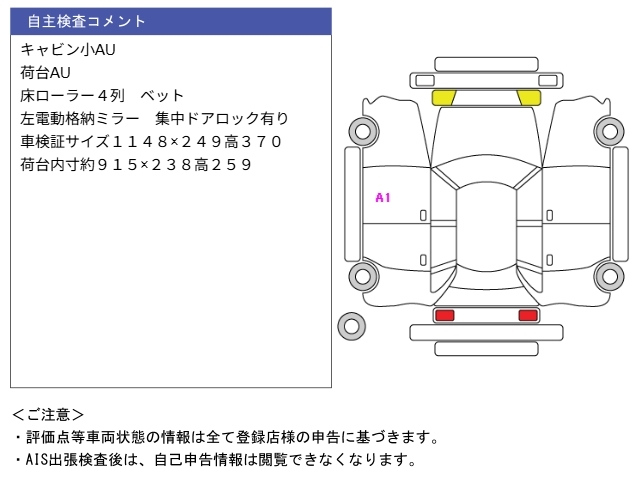 自主検査コメント

キャビン小AU
荷台AU
床ローラー４列　ベット
左電動格納ミラー　集中ドアロック有り
車検証サイズ１１４８×２４９高３７０
荷台内寸約９１５×２３８高２５９

A1

＜ご注意＞
・評価点等車両状態の情報は全て登録店様の申告に基づきます。
・AIS出張検査後は、自己申告情報は閲覧できなくなります。