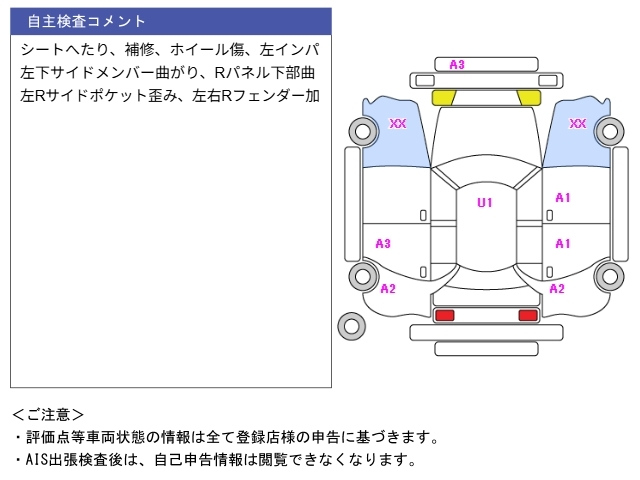 自主検査コメント

シートへたり、補修、ホイール傷、左インパ
左下サイドメンバー曲がり、Rパネル下部曲
左Rサイドポケット歪み、左右Rフェンダー加

A3

XX

XX

U1

A1

A3

A1

A2

A2

＜ご注意＞
・評価点等車両状態の情報は全て登録店様の申告に基づきます。
・AIS出張検査後は、自己申告情報は閲覧できなくなります。