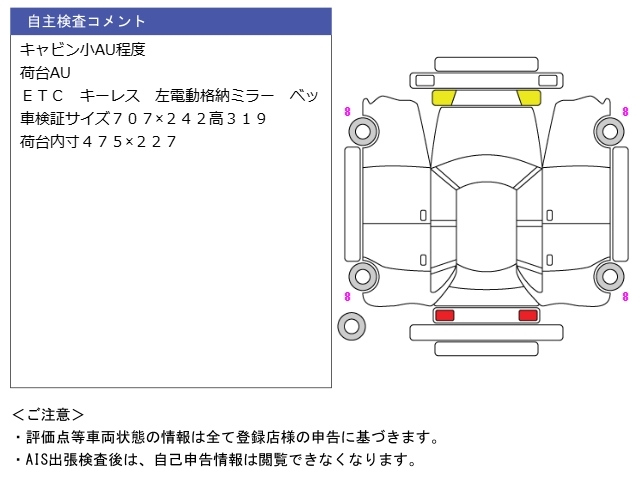 自主検査コメント

キャビン小AU程度
荷台AU
ＥＴＣ　キーレス　左電動格納ミラー　ベッ
車検証サイズ７０７×２４２高３１９
荷台内寸４７５×２２７

8
8
8
8

＜ご注意＞
・評価点等車両状態の情報は全て登録店様の申告に基づきます。
・AIS出張検査後は、自己申告情報は閲覧できなくなります。