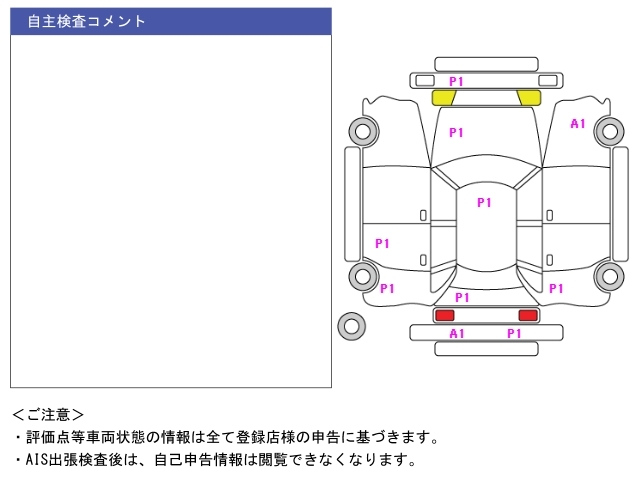 自主検査コメント

P1
P1
A1
P1
P1
P1
P1
P1
A1
P1

＜ご注意＞
・評価点等車両状態の情報は全て登録店様の申告に基づきます。
・AIS出張検査後は、自己申告情報は閲覧できなくなります。