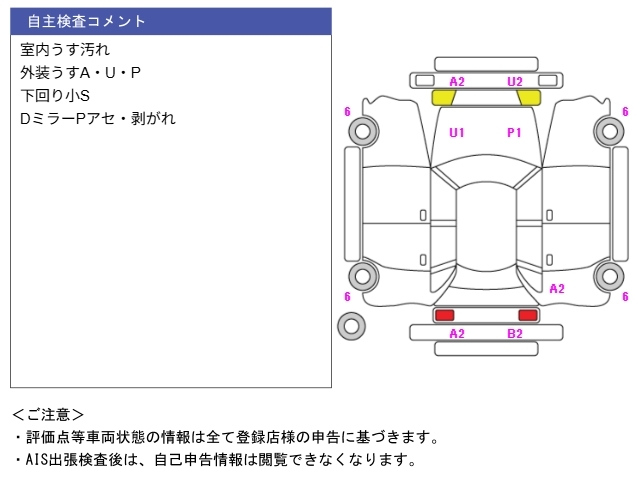 自主検査コメント

室内うす汚れ
外装うすA・U・P
下回り小S
DミラーPアセ・剥がれ

A2 U2
6 6
U1 P1
6 A2 6
A2 B2

<ご注意>
・評価点等車両状態の情報は全て登録店様の申告に基づきます。
・AIS出張検査後は、自己申告情報は閲覧できなくなります。