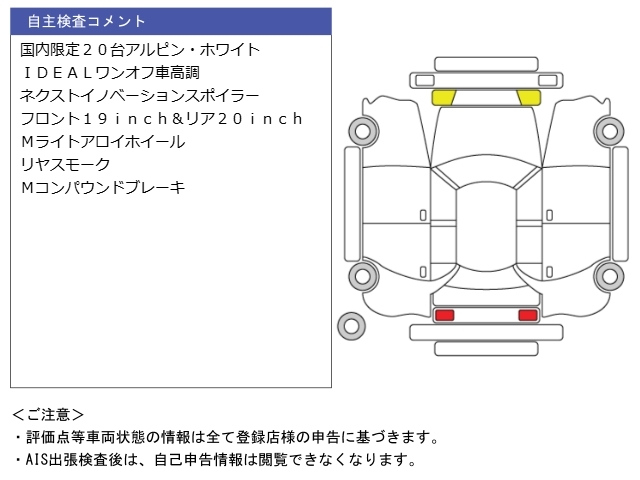 自主検査コメント

国内限定２０台アルピン・ホワイト
ＩＤＥＡＬワンオフ車高調
ネクストイノベーションスポイラー
フロント１９ｉｎｃｈ&リア２０ｉｎｃｈ
Ｍライトアロイホイール
リヤスモーク
Ｍコンパウンドブレーキ

＜ご注意＞
・評価点等車両状態の情報は全て登録店様の申告に基づきます。
・AIS出張検査後は、自己申告情報は閲覧できなくなります。