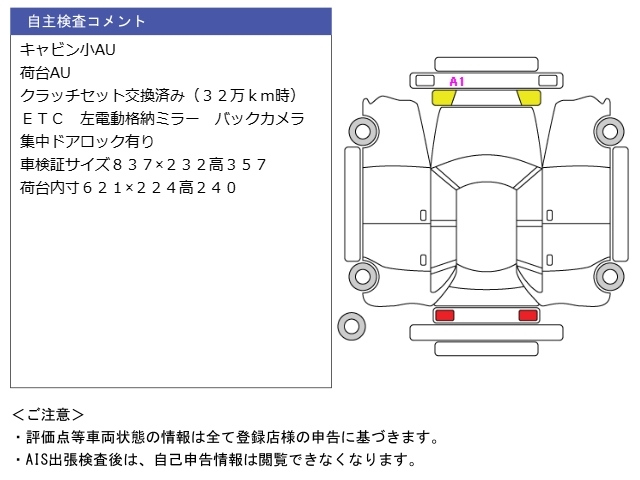 自主検査コメント

キャビン小AU
荷台AU
クラッチセット交換済み（３２万ｋｍ時）
ＥＴＣ　左電動格納ミラー　バックカメラ
集中ドアロック有り
車検証サイズ８３７×２３２高３５７
荷台内寸６２１×２２４高２４０

A1

＜ご注意＞
・評価点等車両状態の情報は全て登録店様の申告に基づきます。
・AIS出張検査後は、自己申告情報は閲覧できなくなります。