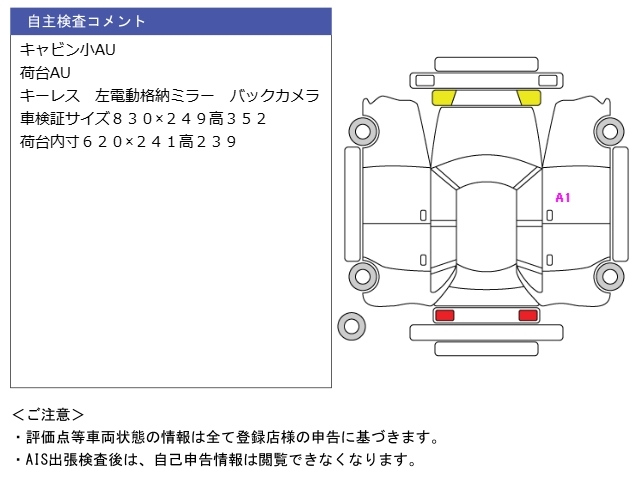 自主検査コメント

キャビン小AU
荷台AU
キーレス　左電動格納ミラー　バックカメラ
車検証サイズ８３０×２４９高３５２
荷台内寸６２０×２４１高２３９

A1

＜ご注意＞
・評価点等車両状態の情報は全て登録店様の申告に基づきます。
・AIS出張検査後は、自己申告情報は閲覧できなくなります。