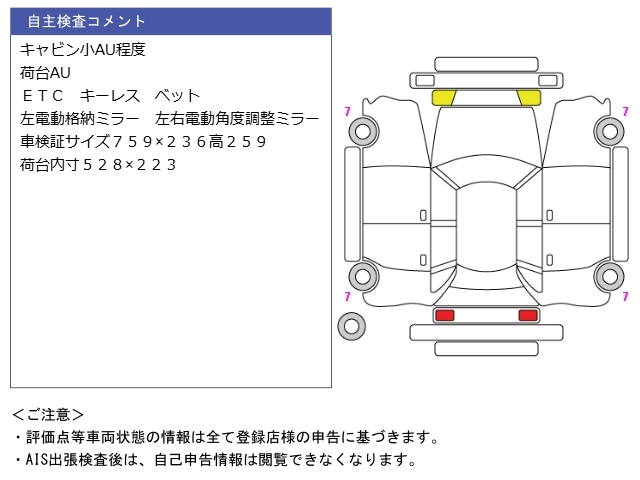 自主検査コメント

キャビン小AU程度
荷台AU
ＥＴＣ　キーレス　ベット
左電動格納ミラー　左右電動角度調整ミラー
車検証サイズ７５９×２３６高２５９
荷台内寸５２８×２２３

7
7
7
7

＜ご注意＞
・評価点等車両状態の情報は全て登録店様の申告に基づきます。
・AIS出張検査後は、自己申告情報は閲覧できなくなります。