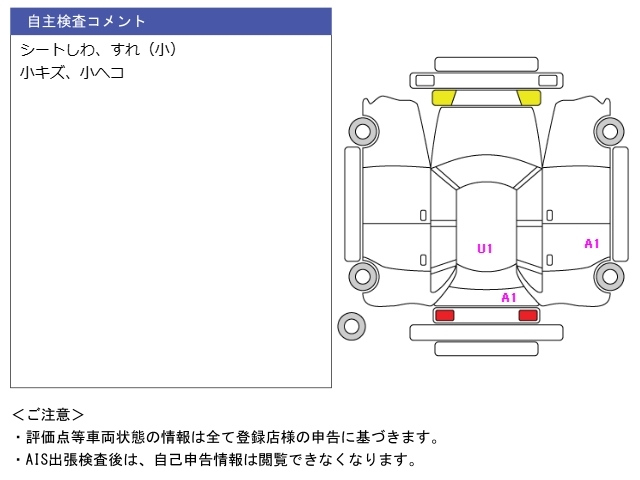 自主検査コメント

シートしわ、すれ（小）
小キズ、小ヘコ

U1

A1

A1

＜ご注意＞
・評価点等車両状態の情報は全て登録店様の申告に基づきます。
・AIS出張検査後は、自己申告情報は閲覧できなくなります。