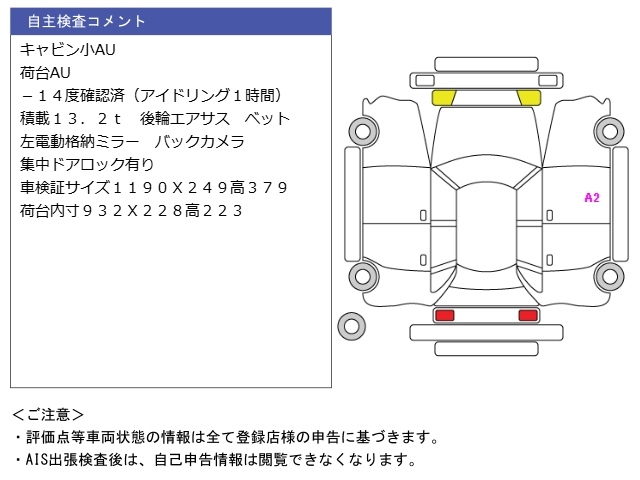 自主検査コメント

キャビン小AU
荷台AU
－１４度確認済（アイドリング１時間）
積載１３．２ｔ　後輪エアサス　ベット
左電動格納ミラー　バックカメラ
集中ドアロック有り
車検証サイズ１１９０Ｘ２４９高３７９
荷台内寸９３２Ｘ２２８高２２３

A2

＜ご注意＞
・評価点等車両状態の情報は全て登録店様の申告に基づきます。
・AIS出張検査後は、自己申告情報は閲覧できなくなります。