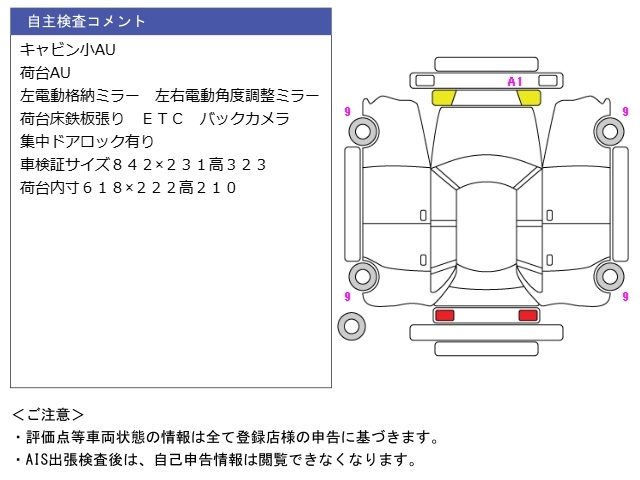 自主検査コメント

キャビン小AU
荷台AU
左電動格納ミラー　左右電動角度調整ミラー
荷台床鉄板張り　ＥＴＣ　バックカメラ
集中ドアロック有り
車検証サイズ８４２×２３１高３２３
荷台内寸６１８×２２２高２１０

A1
9
9
9
9

＜ご注意＞
・評価点等車両状態の情報は全て登録店様の申告に基づきます。
・AIS出張検査後は、自己申告情報は閲覧できなくなります。