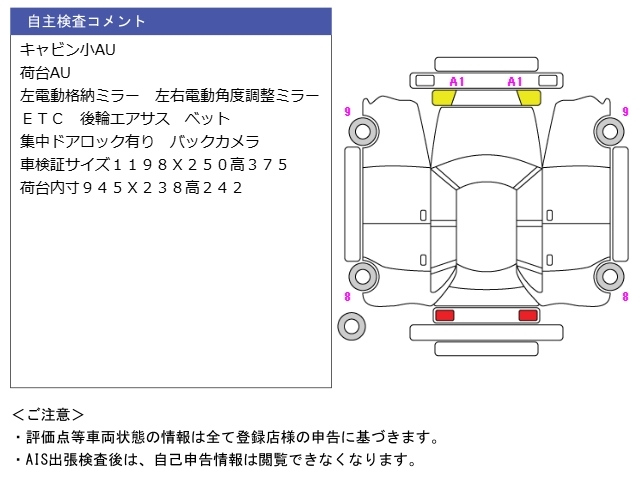 自主検査コメント

キャビン小AU
荷台AU
左電動格納ミラー　左右電動角度調整ミラー
ＥＴＣ　後輪エアサス　ベット
集中ドアロック有り　バックカメラ
車検証サイズ１１９８Ｘ２５０高３７５
荷台内寸９４５Ｘ２３８高２４２

A1
A1
9
9
8
8

＜ご注意＞
・評価点等車両状態の情報は全て登録店様の申告に基づきます。
・AIS出張検査後は、自己申告情報は閲覧できなくなります。