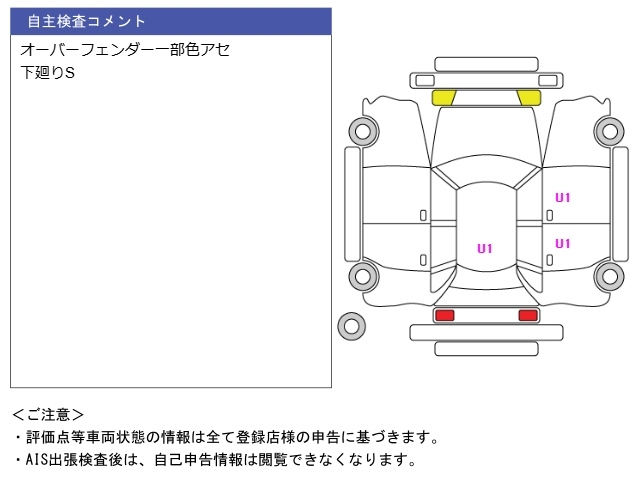 自主検査コメント
オーバーフェンダー一部色アセ
下廻りS

U1
U1
U1

＜ご注意＞
・評価点等車両状態の情報は全て登録店様の申告に基づきます。
・AIS出張検査後は、自己申告情報は閲覧できなくなります。