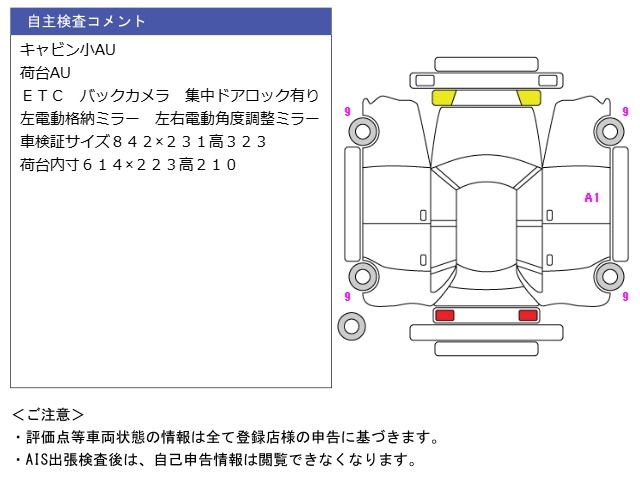 自主検査コメント

キャビン小AU
荷台AU
ＥＴＣ　バックカメラ　集中ドアロック有り
左電動格納ミラー　左右電動角度調整ミラー
車検証サイズ８４２×２３１高３２３
荷台内寸６１４×２２３高２１０

9
9
A1
9
9

＜ご注意＞
・評価点等車両状態の情報は全て登録店様の申告に基づきます。
・AIS出張検査後は、自己申告情報は閲覧できなくなります。