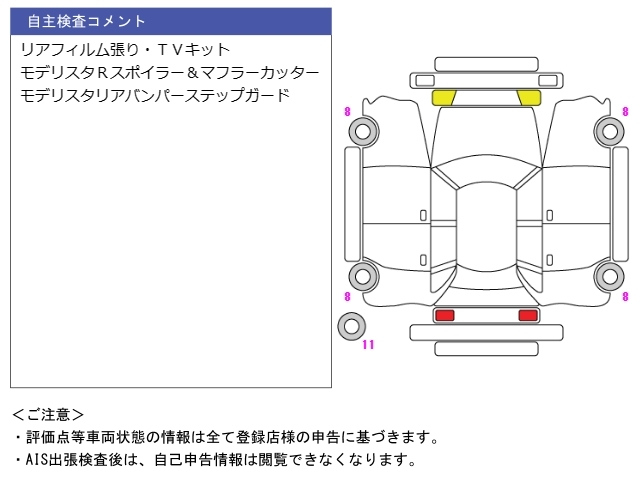 自主検査コメント

リアフィルム張り・ＴＶキット
モデリスタＲスポイラー＆マフラーカッター
モデリスタリアバンパーステップガード

8
8
8
8
11

＜ご注意＞
・評価点等車両状態の情報は全て登録店様の申告に基づきます。
・AIS出張検査後は、自己申告情報は閲覧できなくなります。