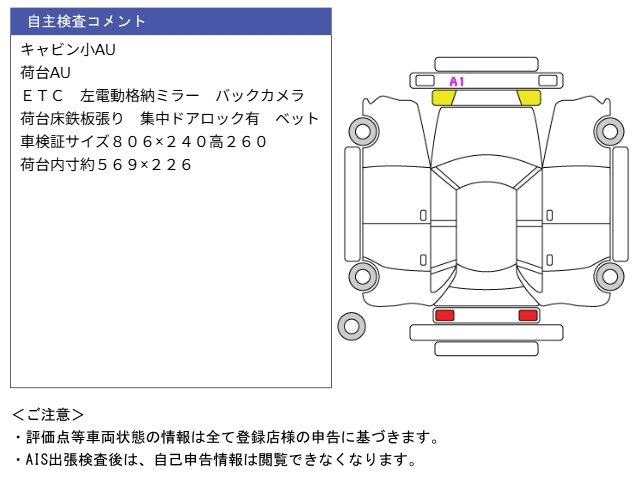 自主検査コメント

キャビン小AU
荷台AU
ＥＴＣ　左電動格納ミラー　バックカメラ
荷台床鉄板張り　集中ドアロック有　ベット
車検証サイズ８０６×２４０高２６０
荷台内寸約５６９×２２６

A1

＜ご注意＞
・評価点等車両状態の情報は全て登録店様の申告に基づきます。
・AIS出張検査後は、自己申告情報は閲覧できなくなります。