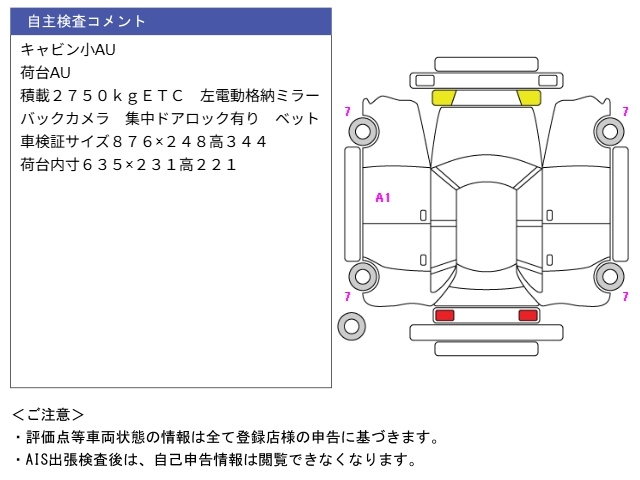 自主検査コメント

キャビン小AU
荷台AU
積載２７５０ｋｇＥＴＣ　左電動格納ミラー
バックカメラ　集中ドアロック有り　ベット
車検証サイズ８７６×２４８高３４４
荷台内寸６３５×２３１高２２１

7
7
A1
7
7

＜ご注意＞
・評価点等車両状態の情報は全て登録店様の申告に基づきます。
・AIS出張検査後は、自己申告情報は閲覧できなくなります。