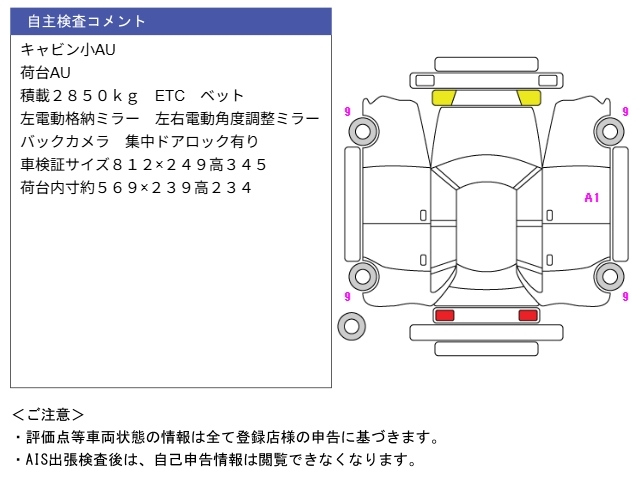 自主検査コメント

キャビン小AU
荷台AU
積載２８５０ｋｇ　ETC　ベット
左電動格納ミラー　左右電動角度調整ミラー
バックカメラ　集中ドアロック有り
車検証サイズ８１２×２４９高３４５
荷台内寸約５６９×２３９高２３４

9
9
A1
9
9

＜ご注意＞
・評価点等車両状態の情報は全て登録店様の申告に基づきます。
・AIS出張検査後は、自己申告情報は閲覧できなくなります。