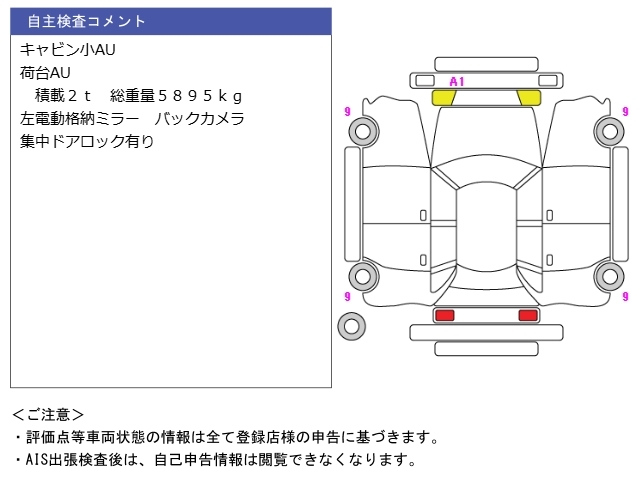 自主検査コメント

キャビン小AU
荷台AU
積載２ｔ　総重量５８９５ｋｇ
左電動格納ミラー　バックカメラ
集中ドアロック有り

A1
9
9
9
9

＜ご注意＞
・評価点等車両状態の情報は全て登録店様の申告に基づきます。
・AIS出張検査後は、自己申告情報は閲覧できなくなります。