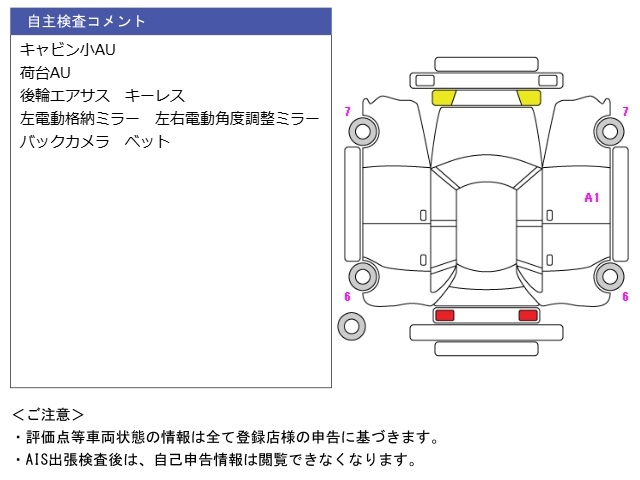 自主検査コメント

キャビン小AU
荷台AU
後輪エアサス　キーレス
左電動格納ミラー　左右電動角度調整ミラー
バックカメラ　ベット

7
7
A1
6
6

<ご注意>
・評価点等車両状態の情報は全て登録店様の申告に基づきます。
・AIS出張検査後は、自己申告情報は閲覧できなくなります。