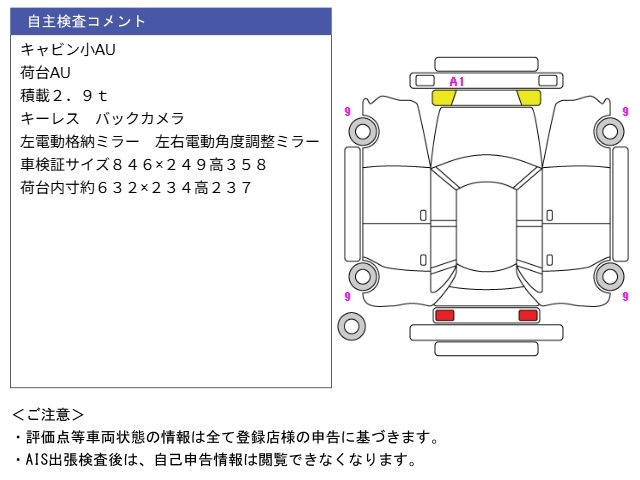 自主検査コメント

キャビン小AU
荷台AU
積載２．９ｔ
キーレス　バックカメラ
左電動格納ミラー　左右電動角度調整ミラー
車検証サイズ８４６×２４９高３５８
荷台内寸約６３２×２３４高２３７

A1
9
9
9
9

＜ご注意＞
・評価点等車両状態の情報は全て登録店様の申告に基づきます。
・AIS出張検査後は、自己申告情報は閲覧できなくなります。