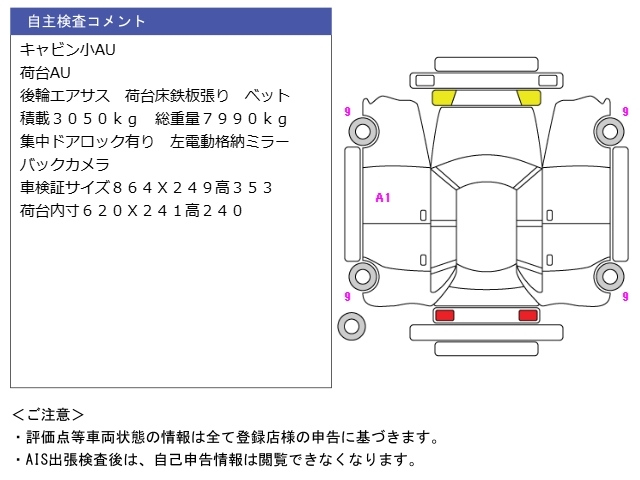 自主検査コメント

キャビン小AU
荷台AU
後輪エアサス　荷台床鉄板張り　ベット
積載３０５０ｋｇ　総重量７９９０ｋｇ
集中ドアロック有り　左電動格納ミラー
バックカメラ
車検証サイズ８６４Ｘ２４９高３５３
荷台内寸６２０Ｘ２４１高２４０

9
9
A1
9
9

＜ご注意＞
・評価点等車両状態の情報は全て登録店様の申告に基づきます。
・AIS出張検査後は、自己申告情報は閲覧できなくなります。