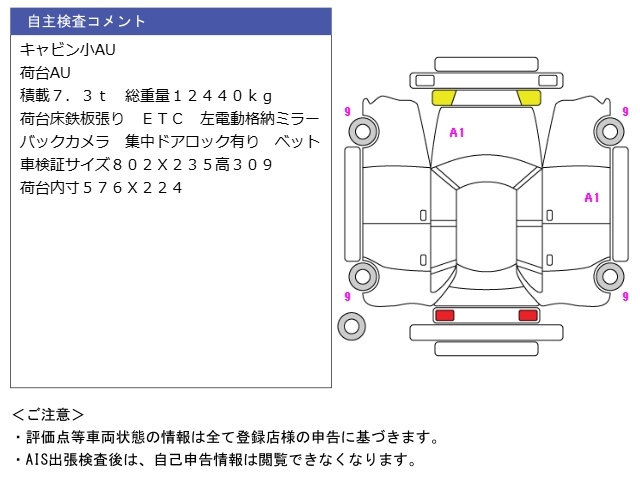 自主検査コメント

キャビン小AU
荷台AU
積載７．３ｔ　総重量１２４４０ｋｇ
荷台床鉄板張り　ＥＴＣ　左電動格納ミラー
バックカメラ　集中ドアロック有り　ベット
車検証サイズ８０２Ｘ２３５高３０９
荷台内寸５７６Ｘ２２４

9
9
A1
A1
9
9

＜ご注意＞
・評価点等車両状態の情報は全て登録店様の申告に基づきます。
・AIS出張検査後は、自己申告情報は閲覧できなくなります。