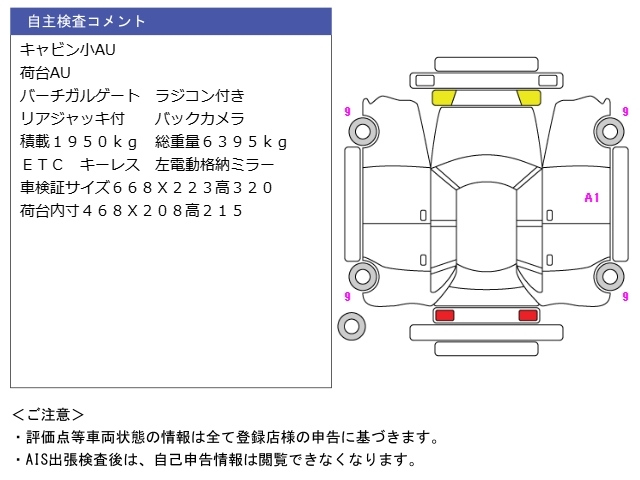 自主検査コメント

キャビン小AU
荷台AU
バーチガルゲート　ラジコン付き
リアジャッキ付　　バックカメラ
積載１９５０ｋｇ　総重量６３９５ｋｇ
ＥＴＣ　キーレス　左電動格納ミラー
車検証サイズ６６８Ｘ２２３高３２０
荷台内寸４６８Ｘ２０８高２１５

9
9
A1
9
9

＜ご注意＞
・評価点等車両状態の情報は全て登録店様の申告に基づきます。
・AIS出張検査後は、自己申告情報は閲覧できなくなります。