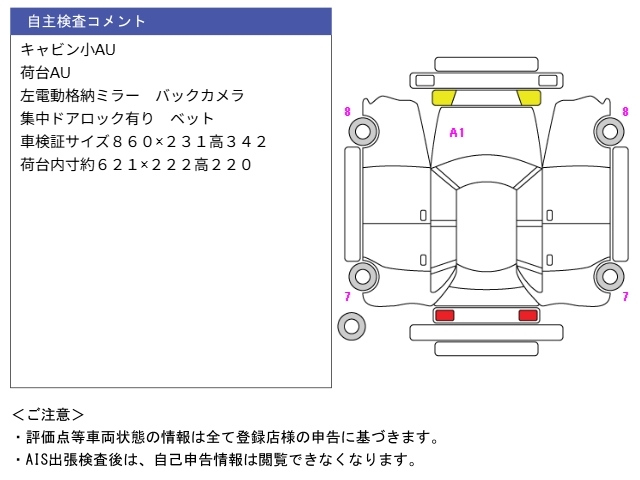 自主検査コメント

キャビン小AU
荷台AU
左電動格納ミラー　バックカメラ
集中ドアロック有り　ベット
車検証サイズ８６０×２３１高３４２
荷台内寸約６２１×２２２高２２０

8
8
A1
7
7

＜ご注意＞
・評価点等車両状態の情報は全て登録店様の申告に基づきます。
・AIS出張検査後は、自己申告情報は閲覧できなくなります。