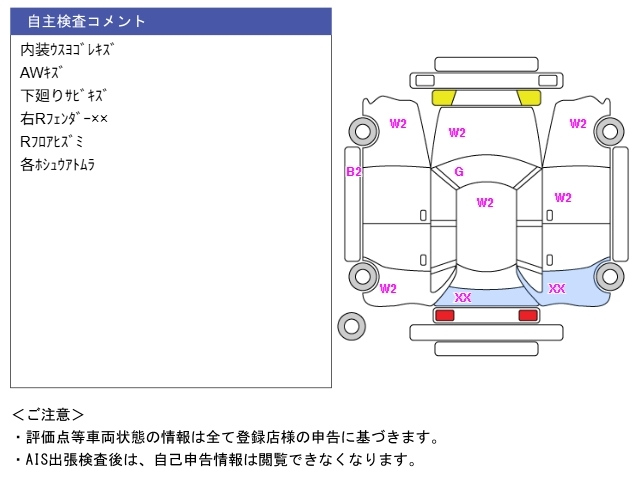 自主検査コメント

内装ｳｽﾖｺﾞﾚｷｽﾞ
AWｷｽﾞ
下廻りｻﾋﾞｷｽﾞ
右Rﾌｪﾝﾀﾞｰ××
Rﾌﾛｱﾋｽﾞﾐ
各ﾎｼｭｳｱﾄﾑﾗ

W2
W2
W2
B2
G
W2
W2
W2
XX
XX

＜ご注意＞
・評価点等車両状態の情報は全て登録店様の申告に基づきます。
・AIS出張検査後は、自己申告情報は閲覧できなくなります。