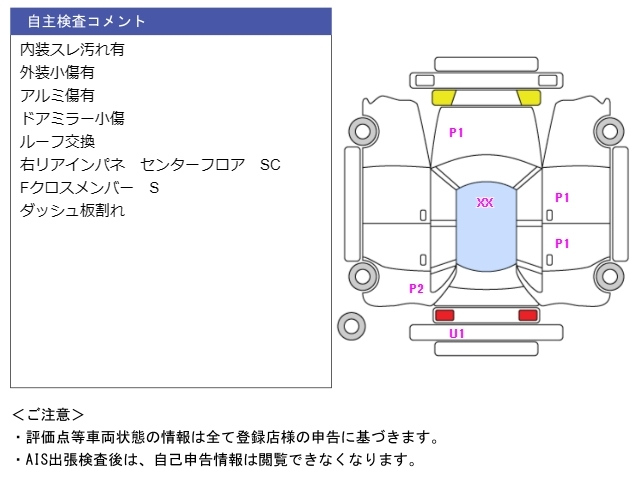 自主検査コメント

内装スレ汚れ有
外装小傷有
アルミ傷有
ドアミラー小傷
ルーフ交換
右リアインパネ　センターフロア　SC
Fクロスメンバー　S
ダッシュ板割れ

P1
XX
P1
P1
P2
U1

＜ご注意＞
・評価点等車両状態の情報は全て登録店様の申告に基づきます。
・AIS出張検査後は、自己申告情報は閲覧できなくなります。